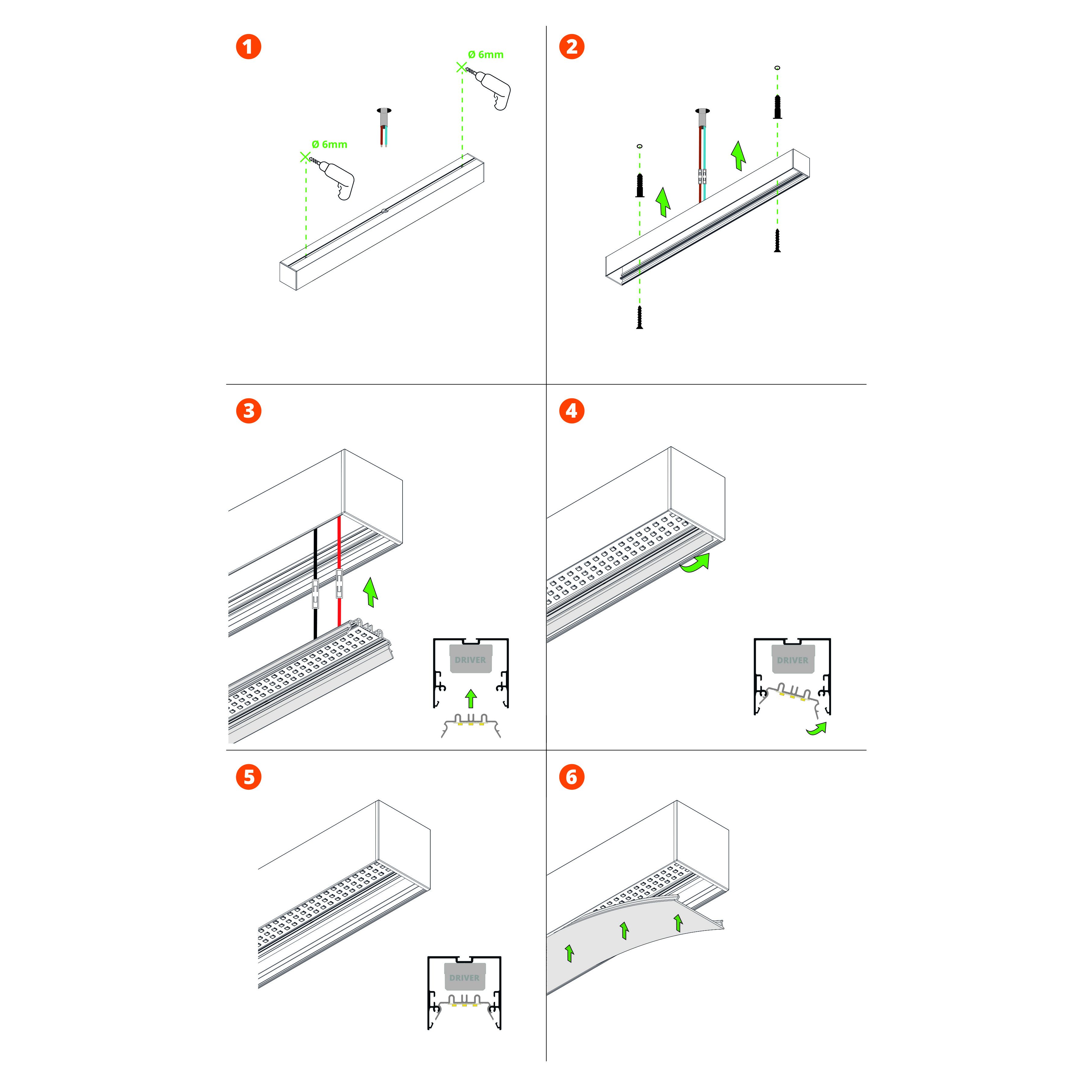 1

Ø 6mm

Ø 6mm

2

3

DRIVER

4

DRIVER

5

DRIVER

6