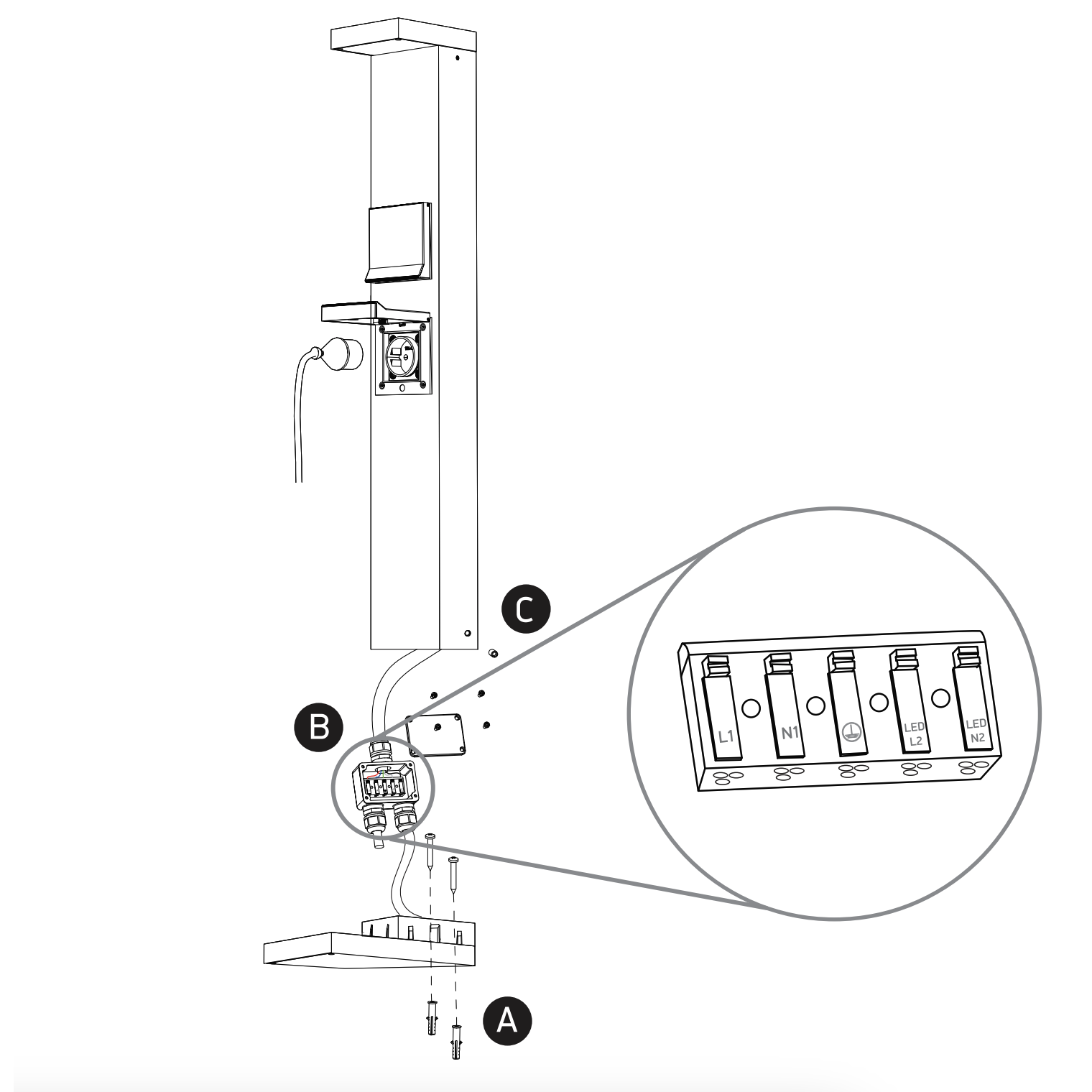 C

B

L1 N1 LED L2 LED N2

A