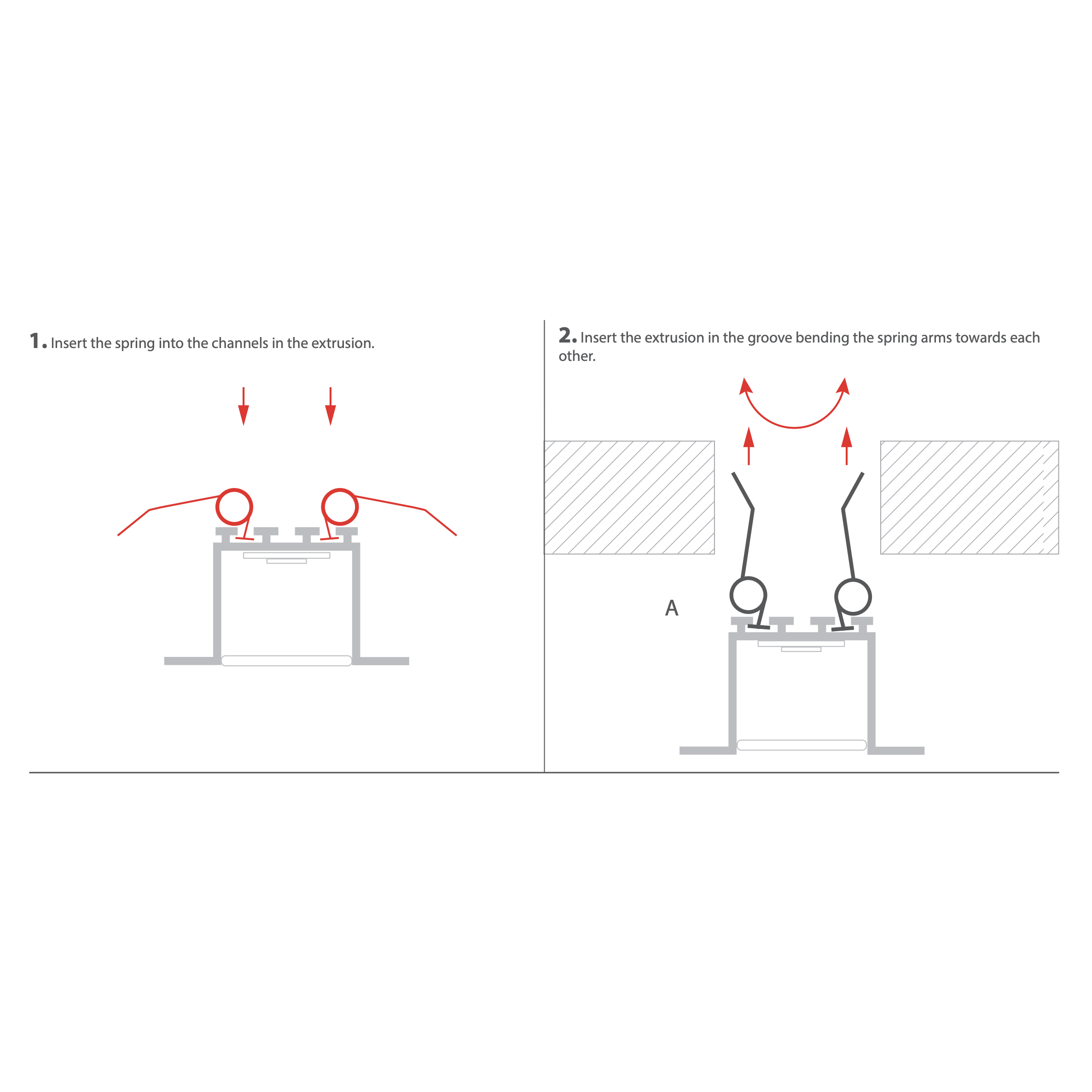 1. Insert the spring into the channels in the extrusion.

2. Insert the extrusion in the groove bending the spring arms towards each other.

A