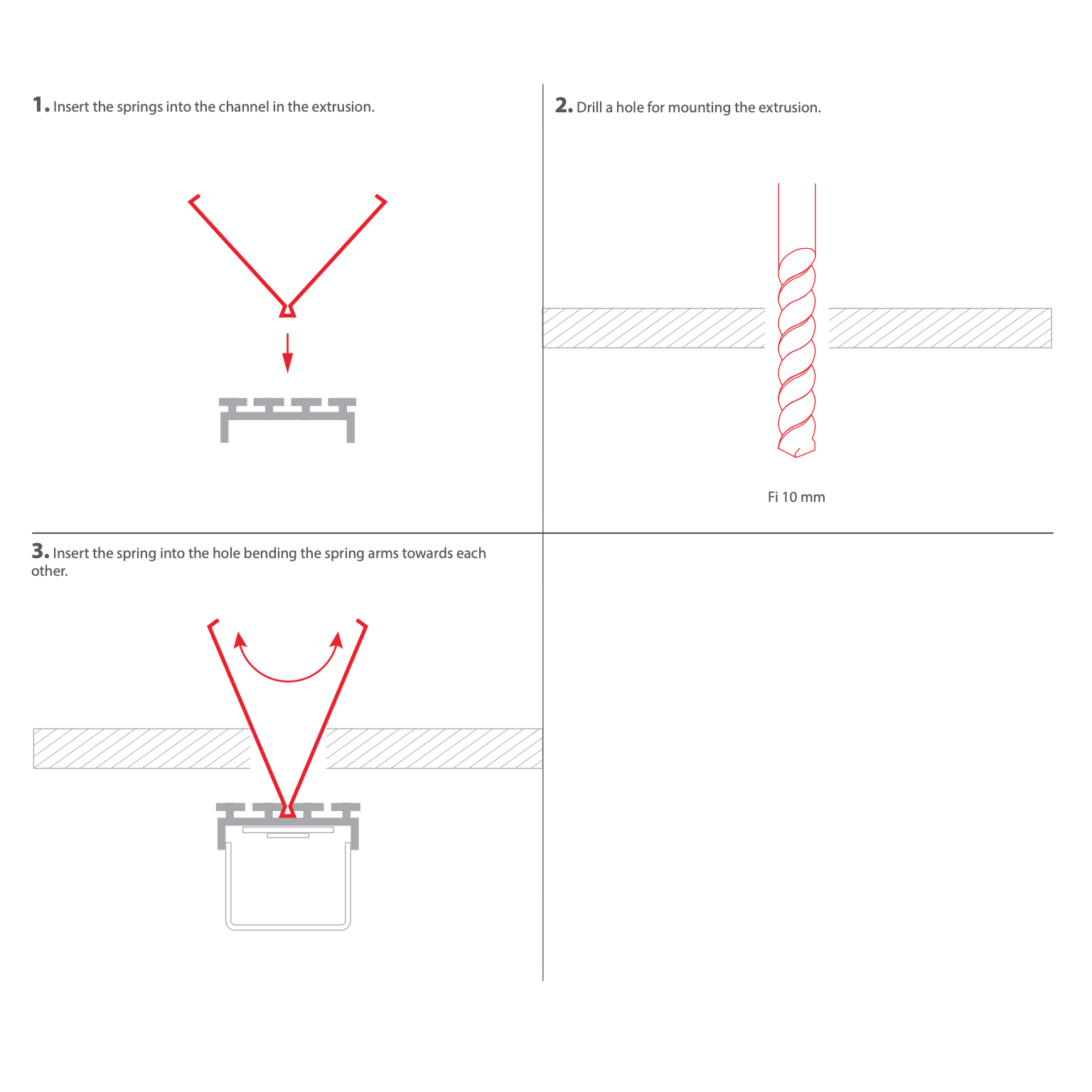 1. Insert the springs into the channel in the extrusion.

2. Drill a hole for mounting the extrusion.

Fi 10 mm

3. Insert the spring into the hole bending the spring arms towards each other.